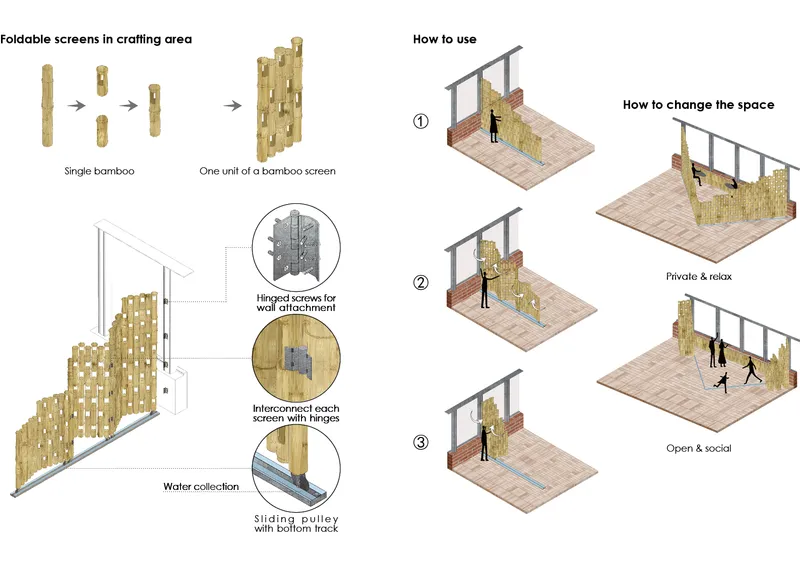 Foldable screens in crafting area

Single bamboo

One unit of a bamboo screen

Hinged screws for wall attachment

Interconnect each screen with hinges

Water collection

Sliding pulley with bottom track

How to use

①

②

③

How to change the space

Private & relax

Open & social